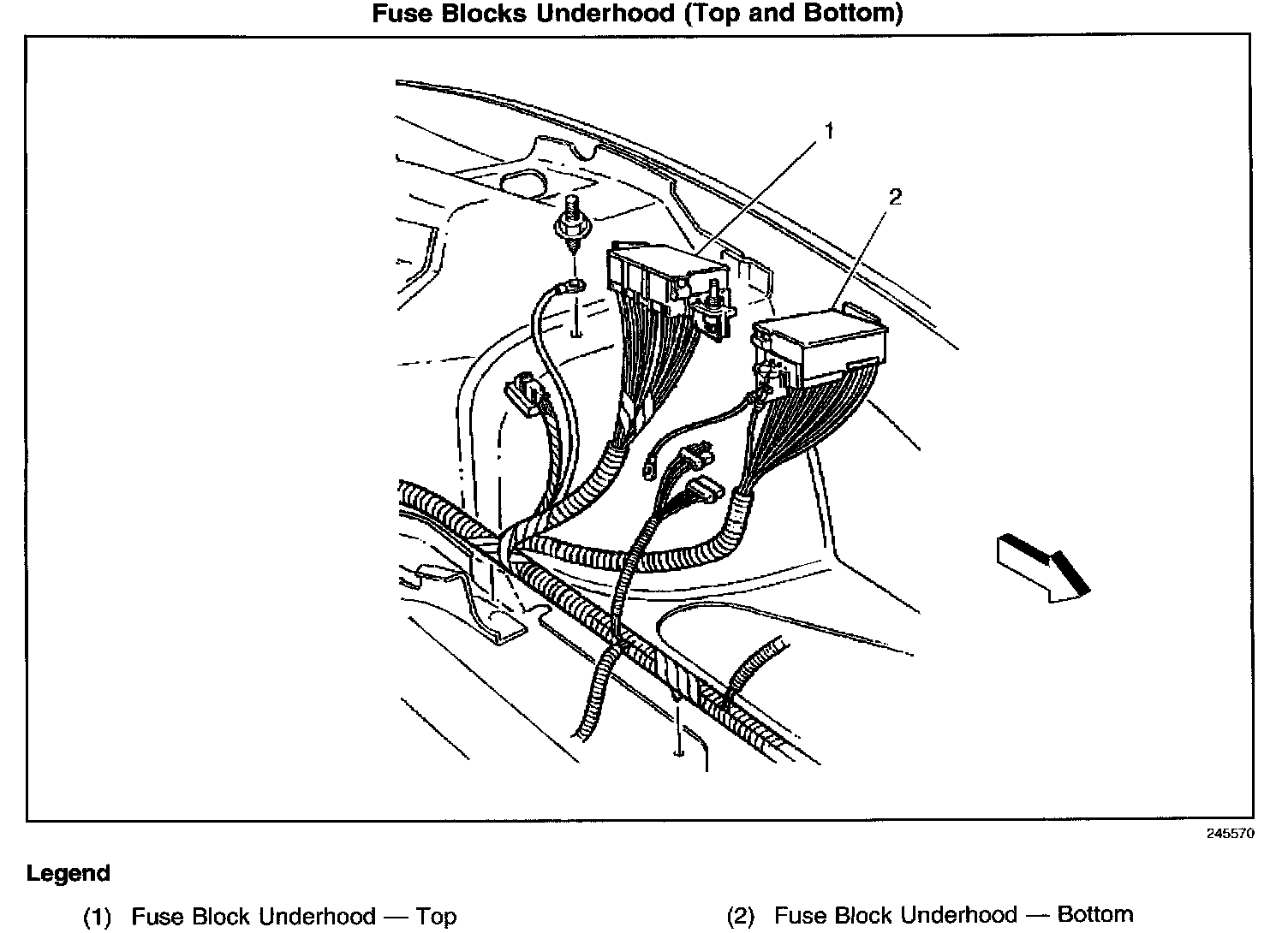 Fuse Blocks Underhood (Top and Bottom)

1

2

245570

Legend

(1) Fuse Block Underhood — Top

(2) Fuse Block Underhood — Bottom