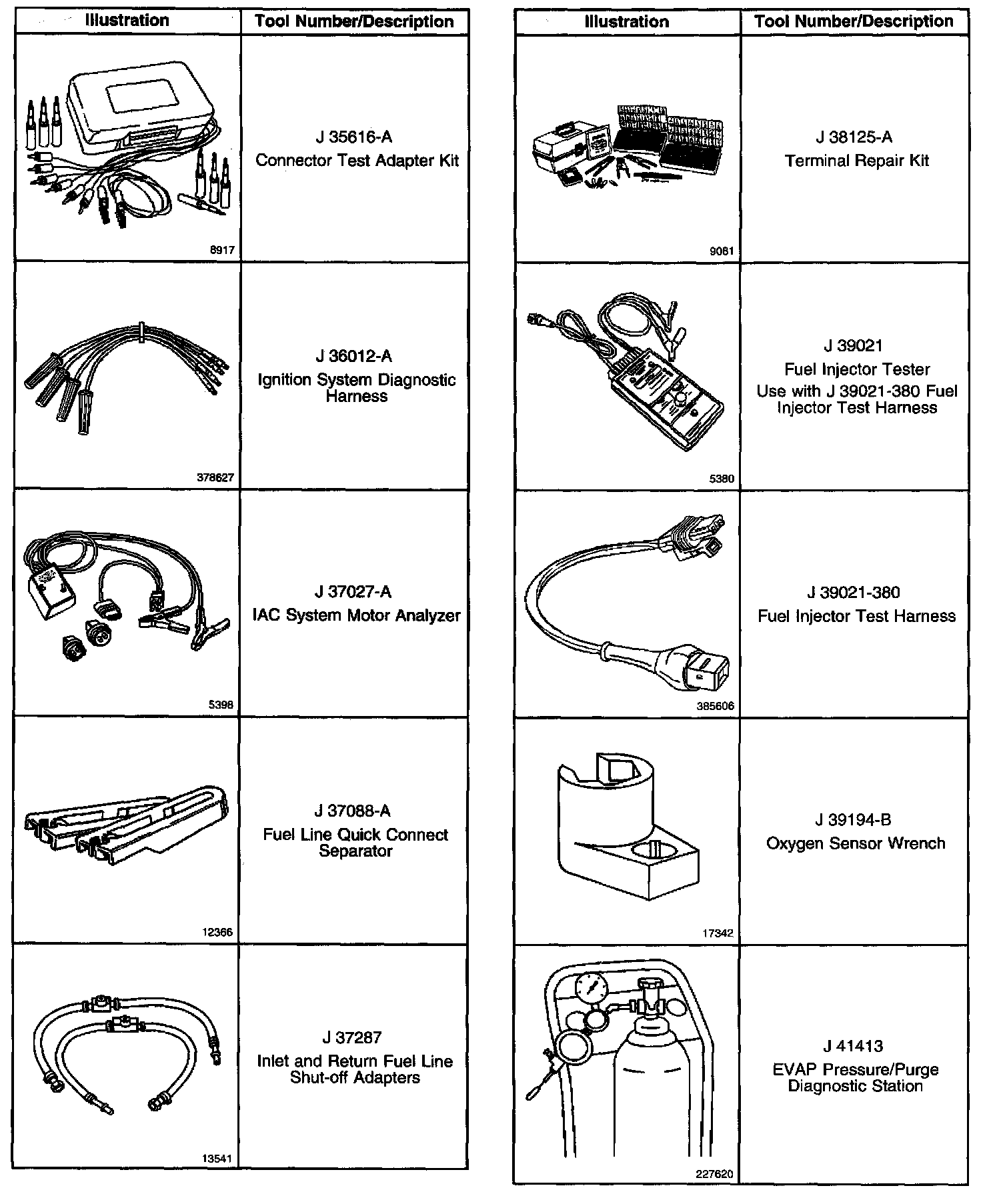 | Illustration | Tool Number/Description |
|---|---|
| 8917 | J 35616-A Connector Test Adapter Kit |
| 378627 | J 36012-A Ignition System Diagnostic Harness |
| 5398 | J 37027-A IAC System Motor Analyzer |
| 12366 | J 37088-A Fuel Line Quick Connect Separator |
| 13541 | J 37287 Inlet and Return Fuel Line Shut-off Adapters |

| Illustration | Tool Number/Description |
|---|---|
| 9061 | J 38125-A Terminal Repair Kit |
| 5380 | J 39021 Fuel Injector Tester Use with J 39021-380 Fuel Injector Test Harness |
| 385606 | J 39021-380 Fuel Injector Test Harness |
| 17342 | J 39194-B Oxygen Sensor Wrench |
| 227620 | J 41413 EVAP Pressure/Purge Diagnostic Station |