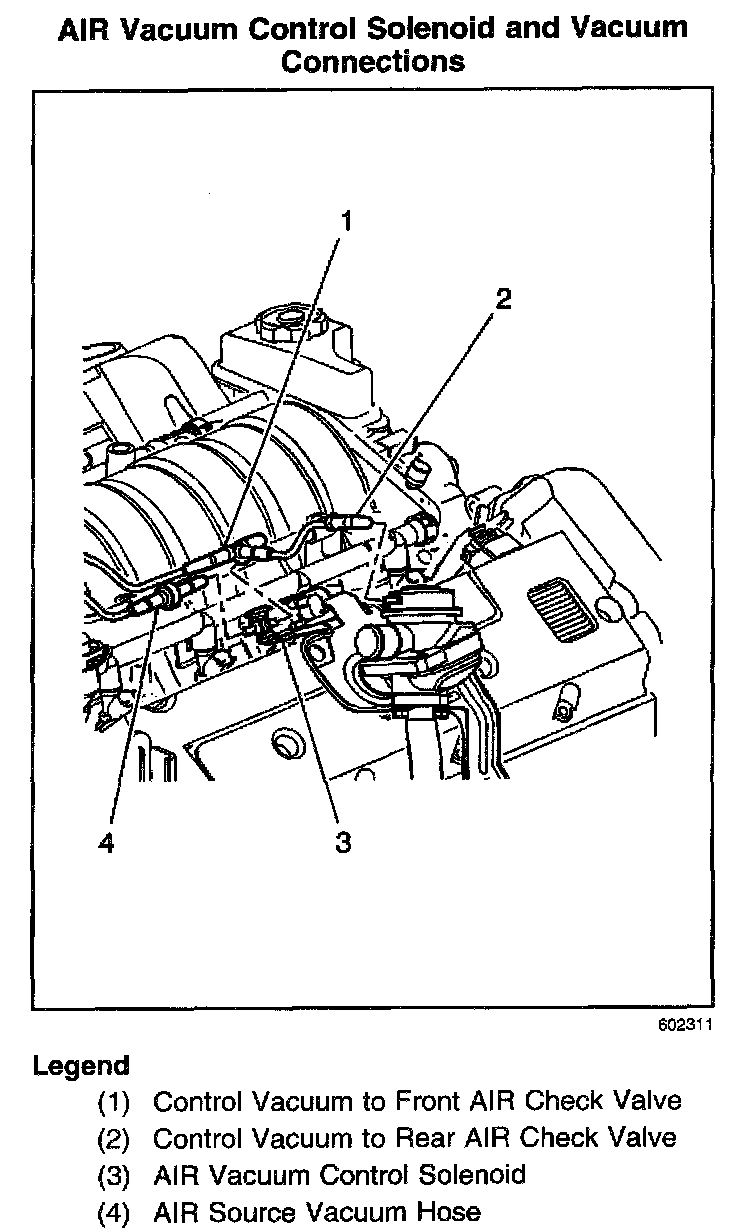 AIR Vacuum Control Solenoid and Vacuum Connections

1

2

4

3

602311

Legend

(1) Control Vacuum to Front AIR Check Valve
(2) Control Vacuum to Rear AIR Check Valve
(3) AIR Vacuum Control Solenoid
(4) AIR Source Vacuum Hose