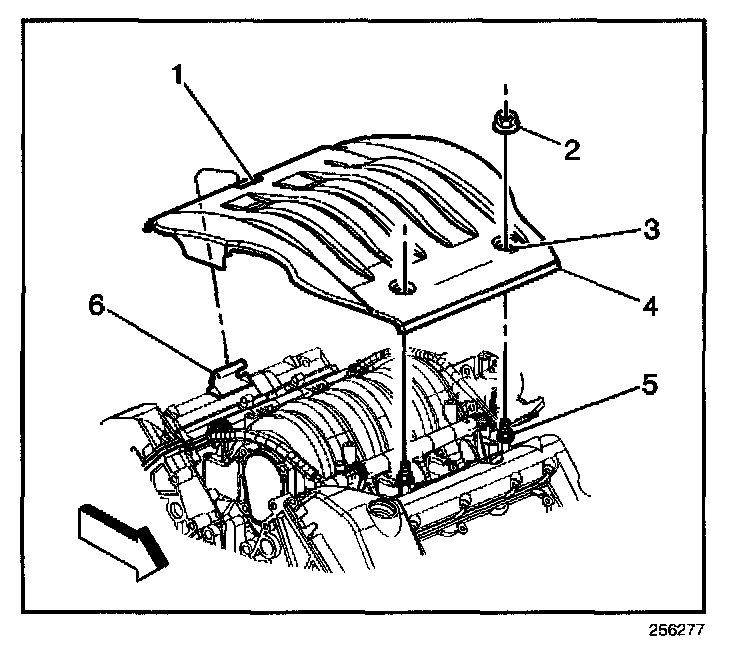 1
2
3
4
6
5
256277