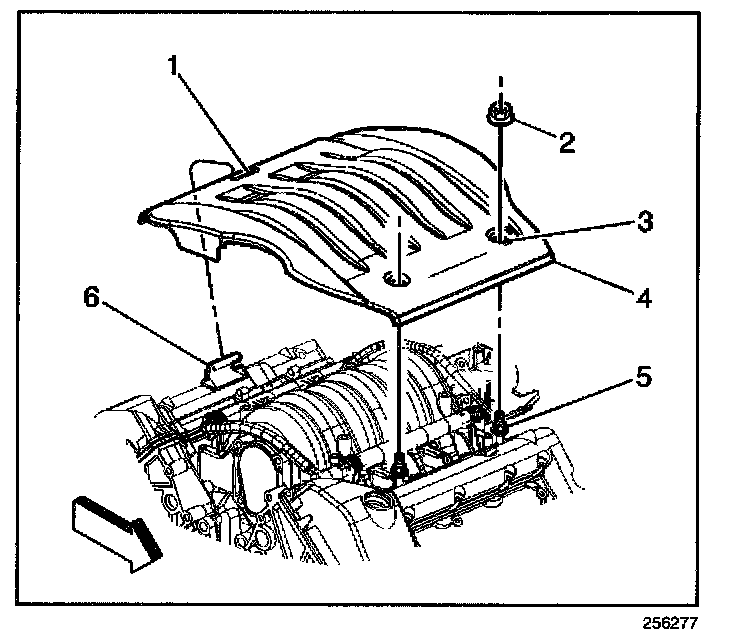 1
2
3
4
6
5
256277