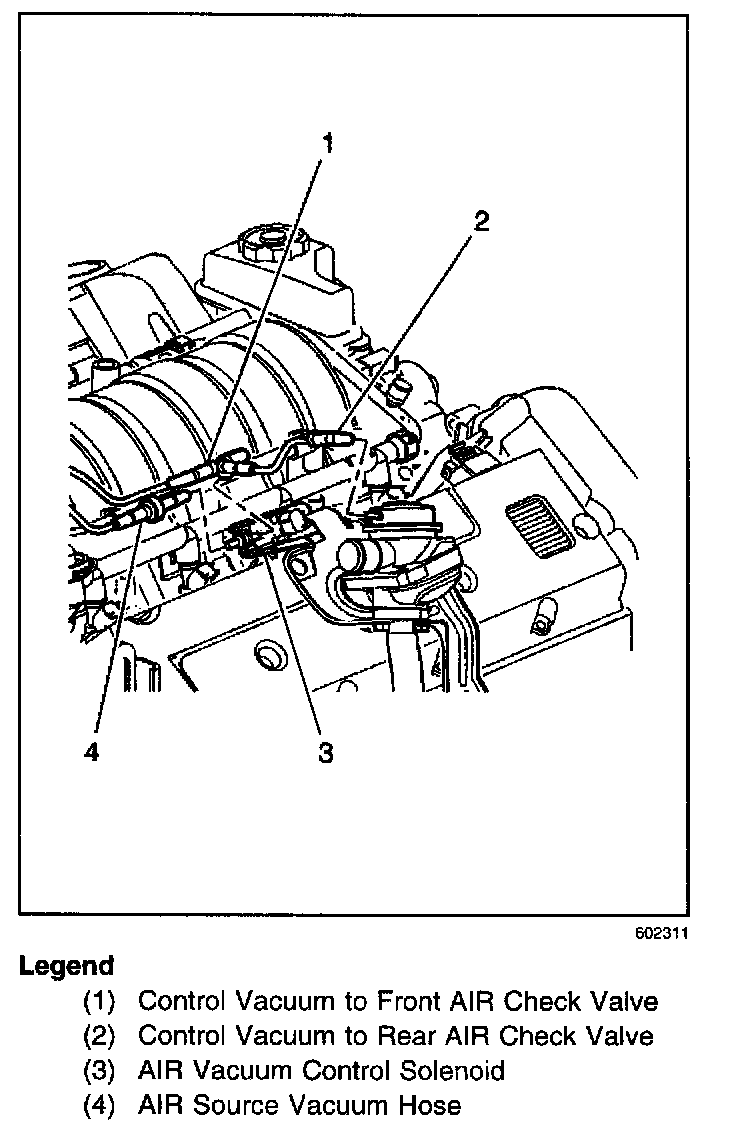 1

2

4

3

602311

Legend

(1) Control Vacuum to Front AIR Check Valve
(2) Control Vacuum to Rear AIR Check Valve
(3) AIR Vacuum Control Solenoid
(4) AIR Source Vacuum Hose