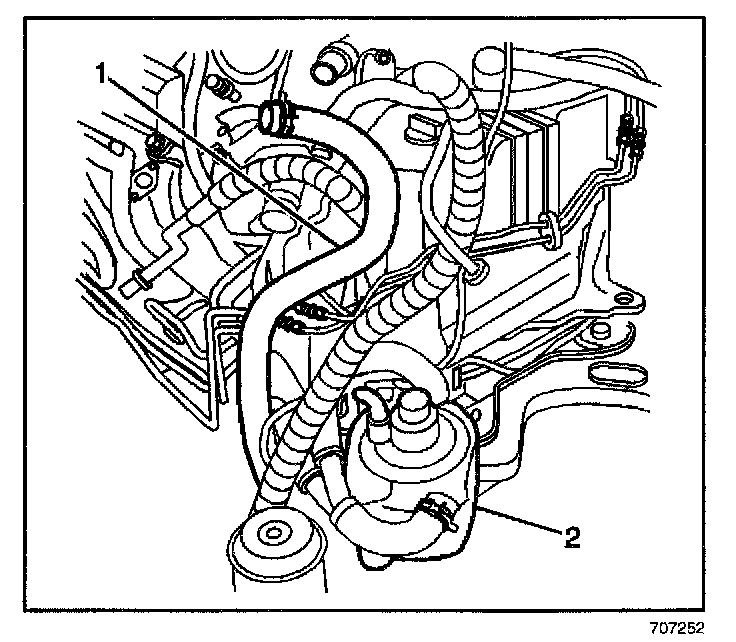 1

2

707252