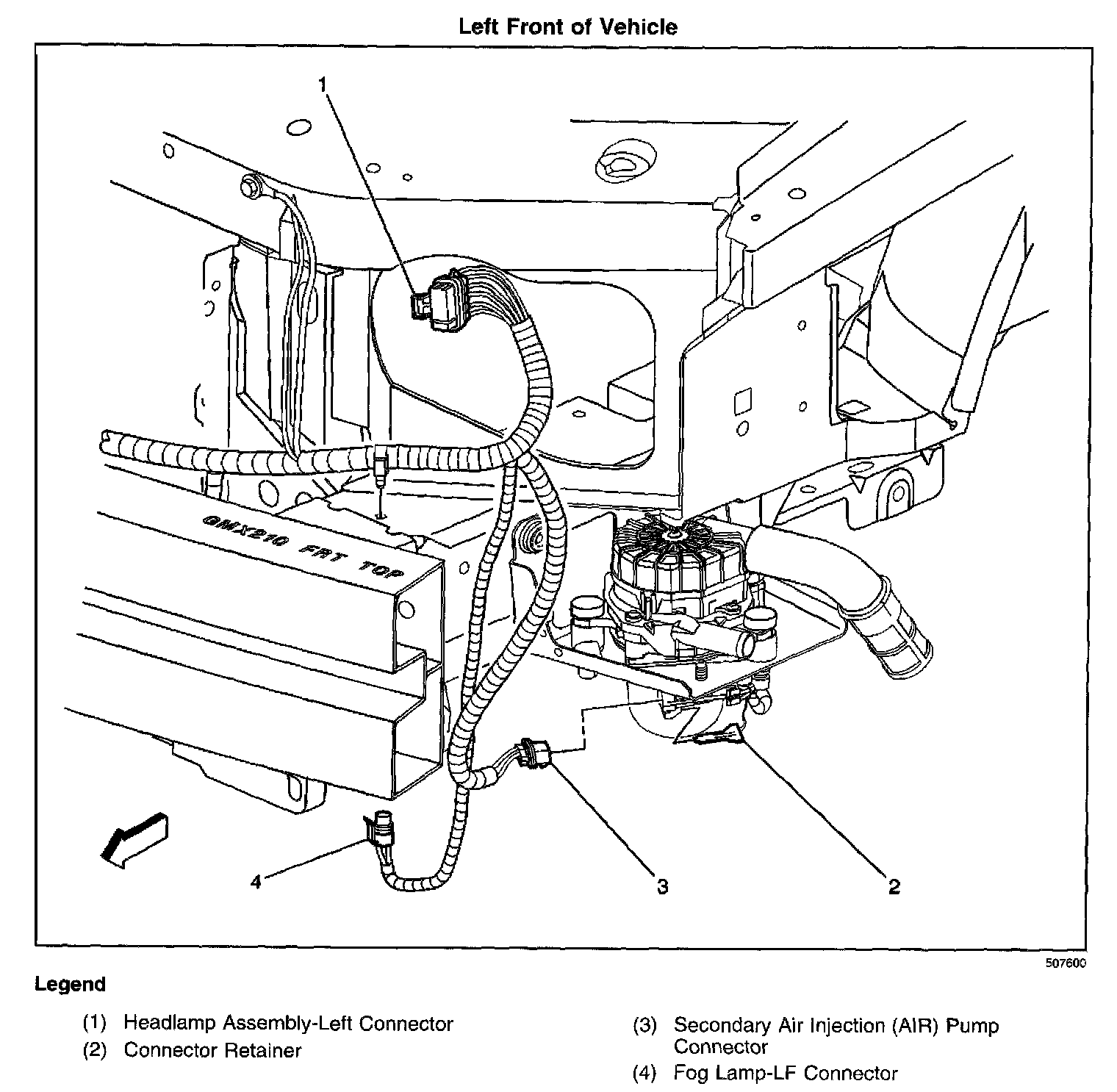 Left Front of Vehicle

1

GMX210 FRT TOP

4

3

2

507600

Legend

(1) Headlamp Assembly-Left Connector
(2) Connector Retainer

(3) Secondary Air Injection (AIR) Pump Connector
(4) Fog Lamp-LF Connector