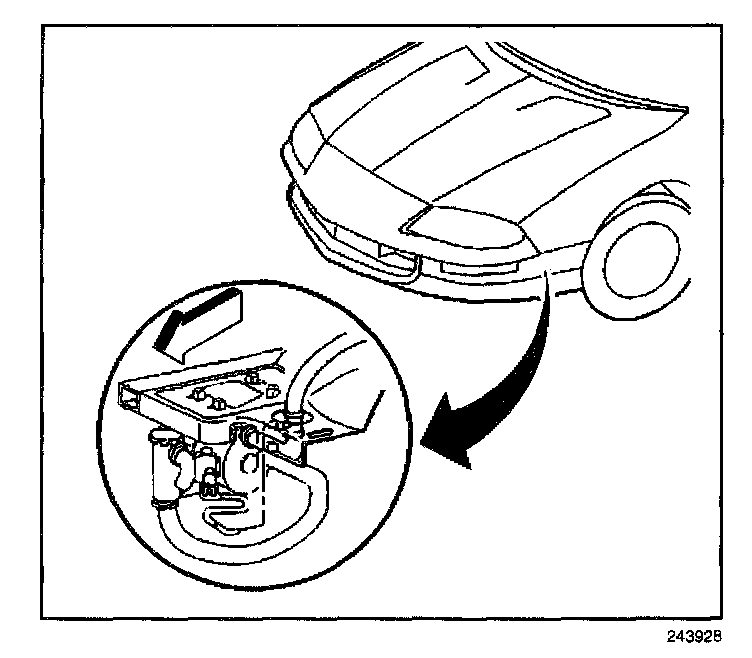 243928