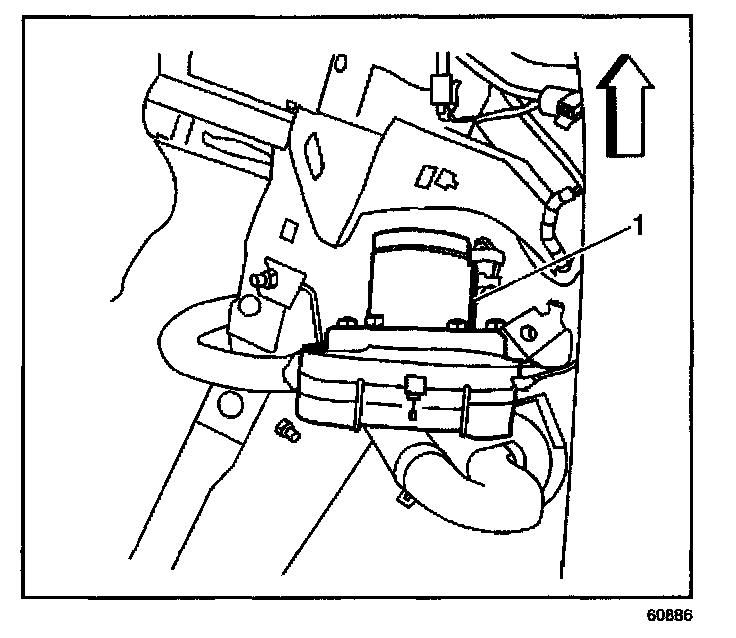 1

60886