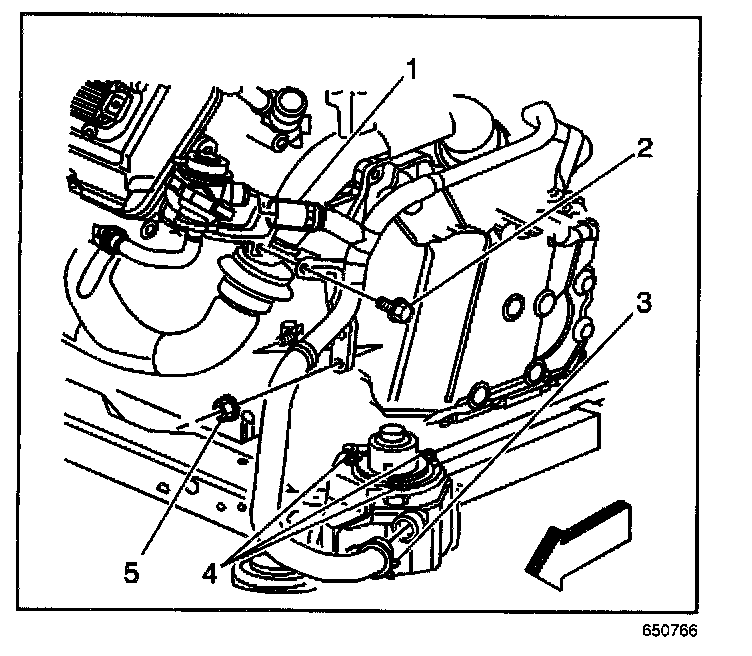 1
2
3
5
4
650766