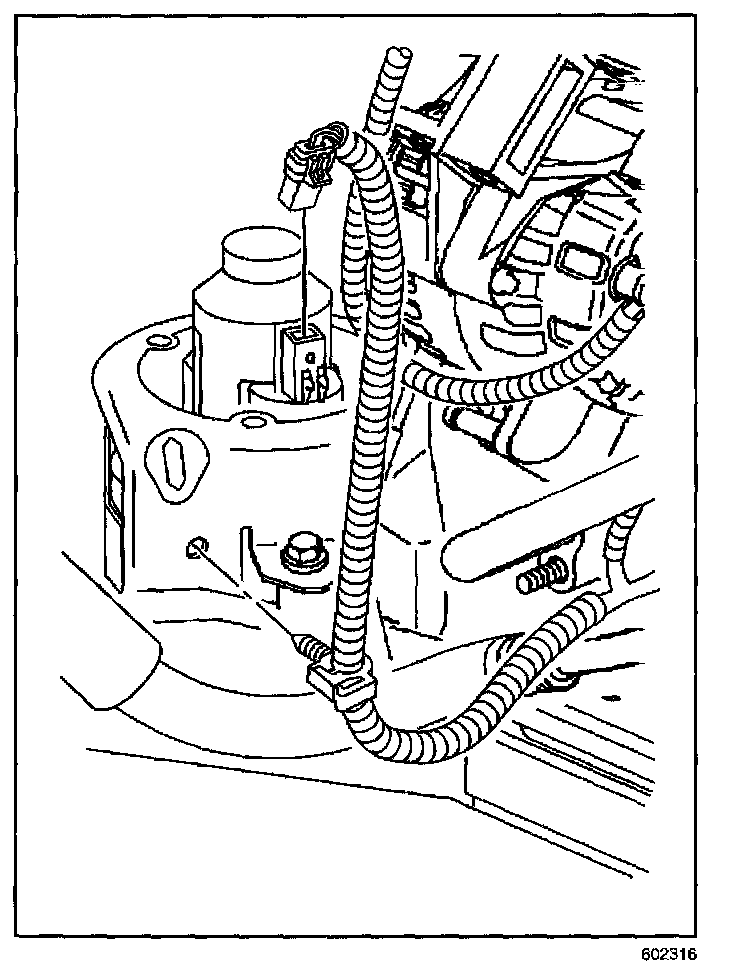 602316