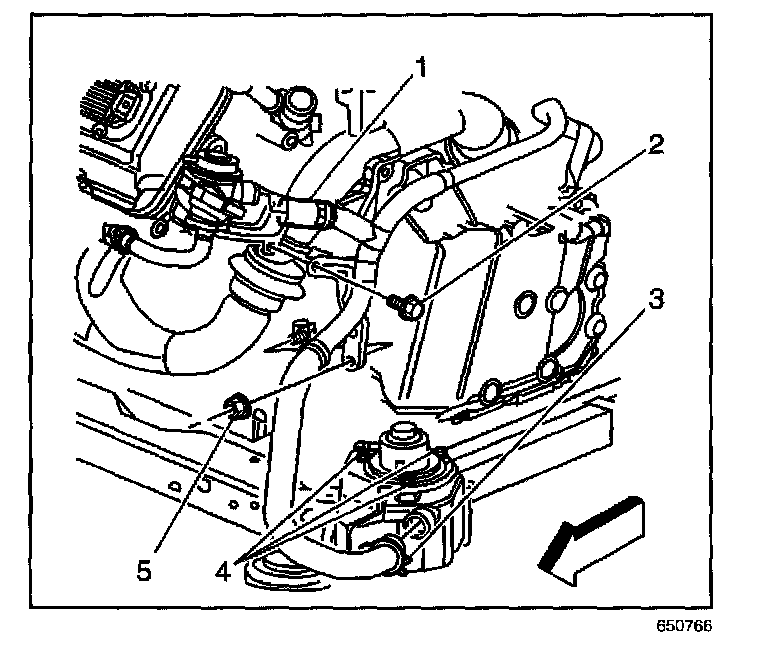 1
2
3
5
4
650766