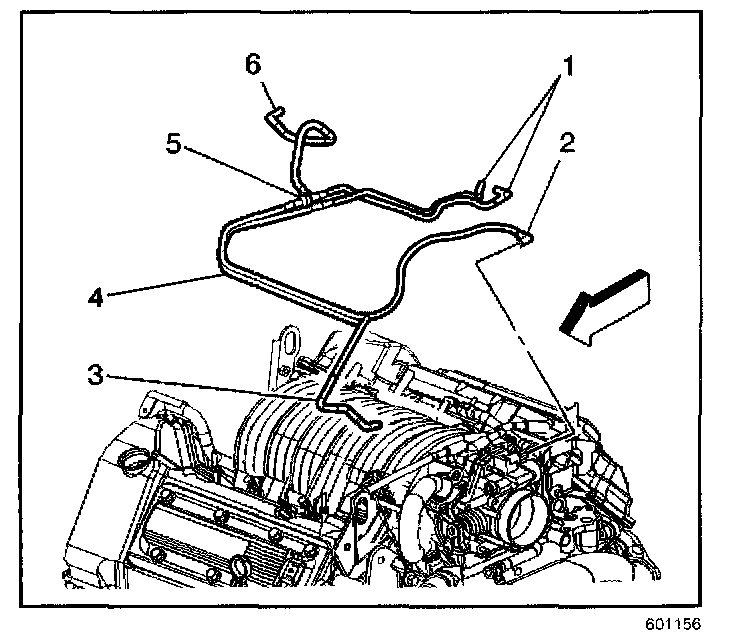 6
1
5
2
4
3
601156