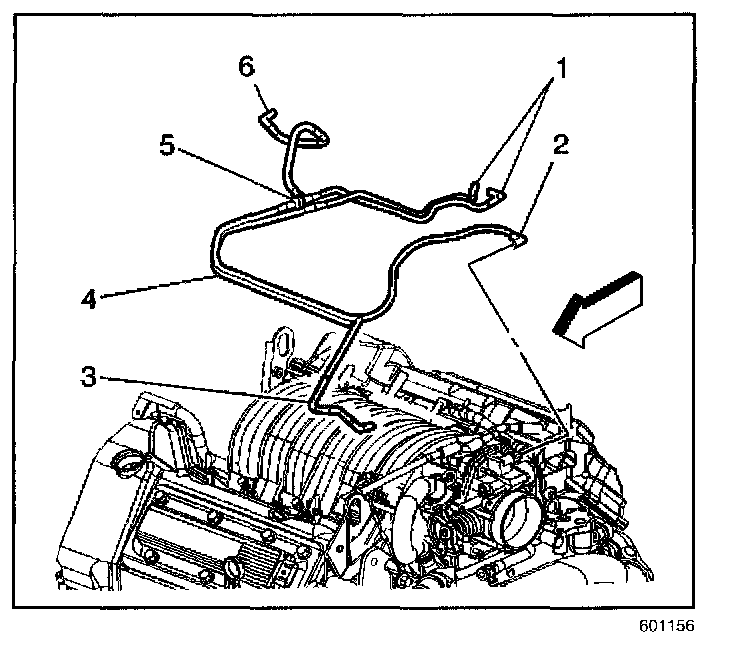 6
1
5
2
4
3
601156