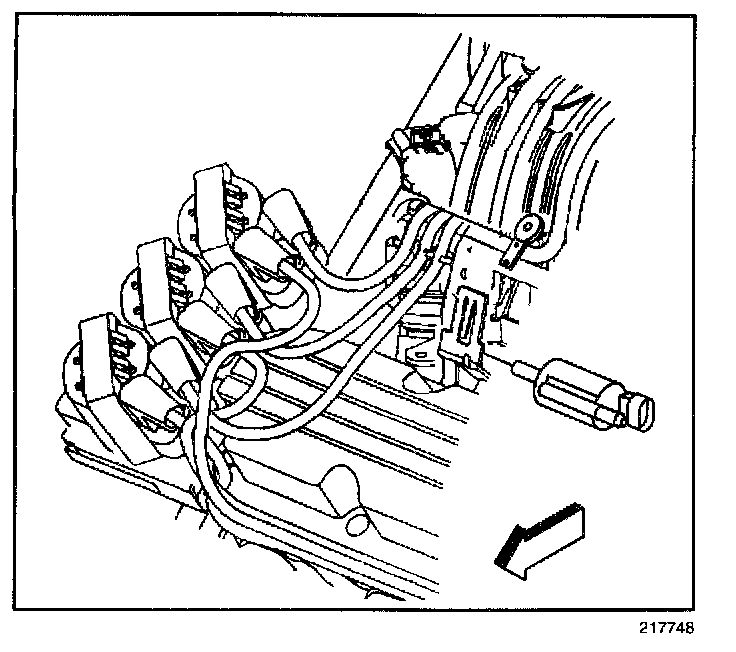 217748