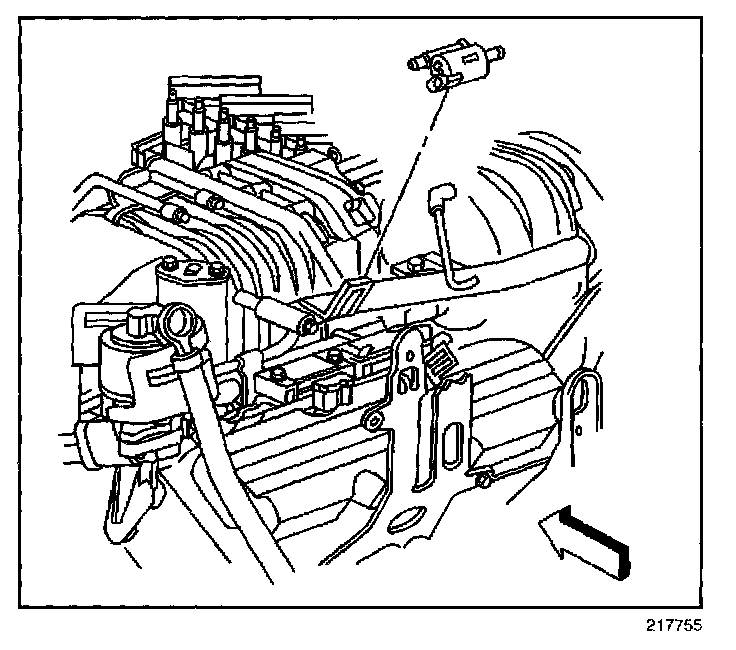 217755