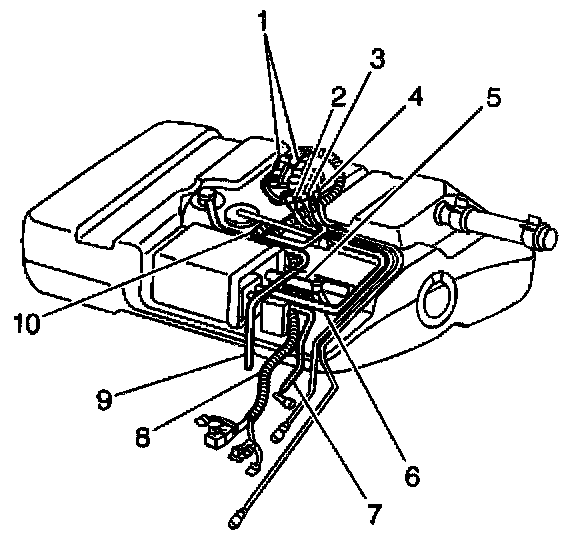 1
3
2
4
5
10
9
8
6
7