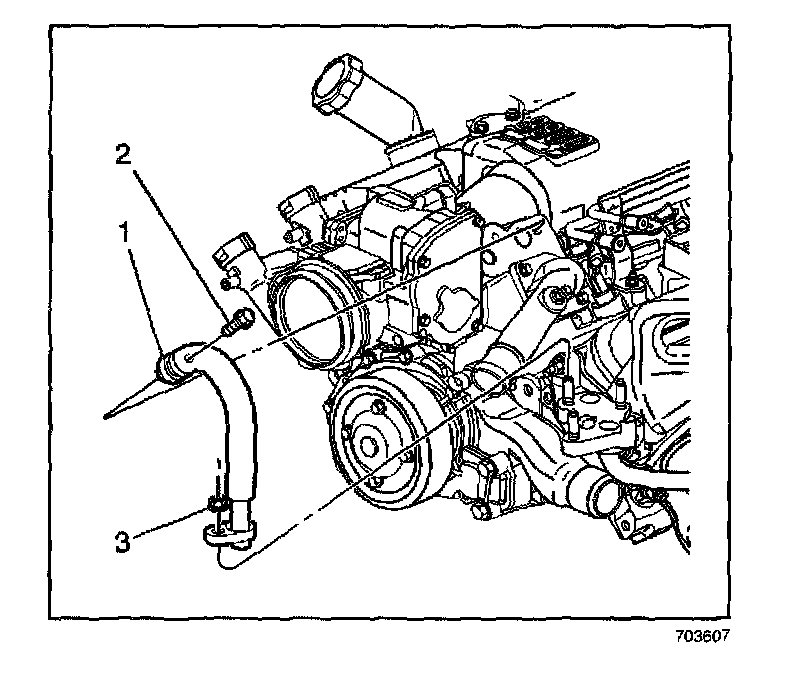 2
1
3
703607