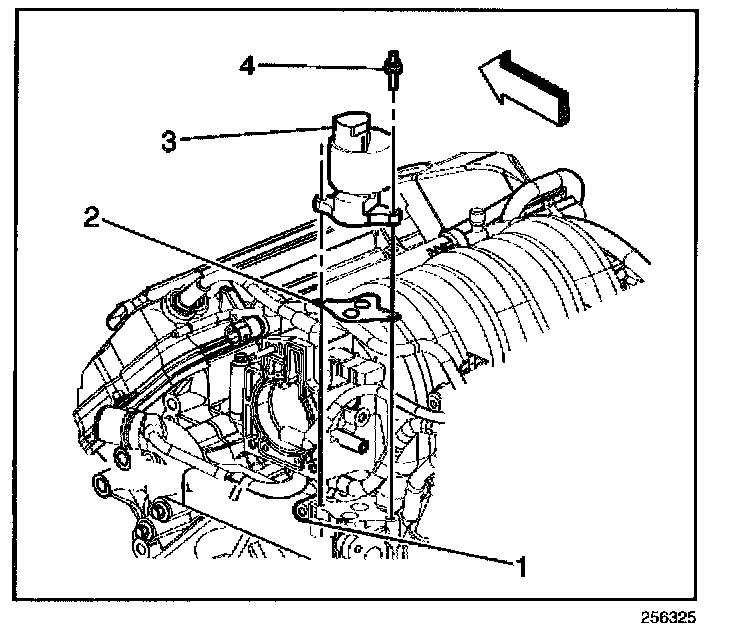 4
3
2
1
256325