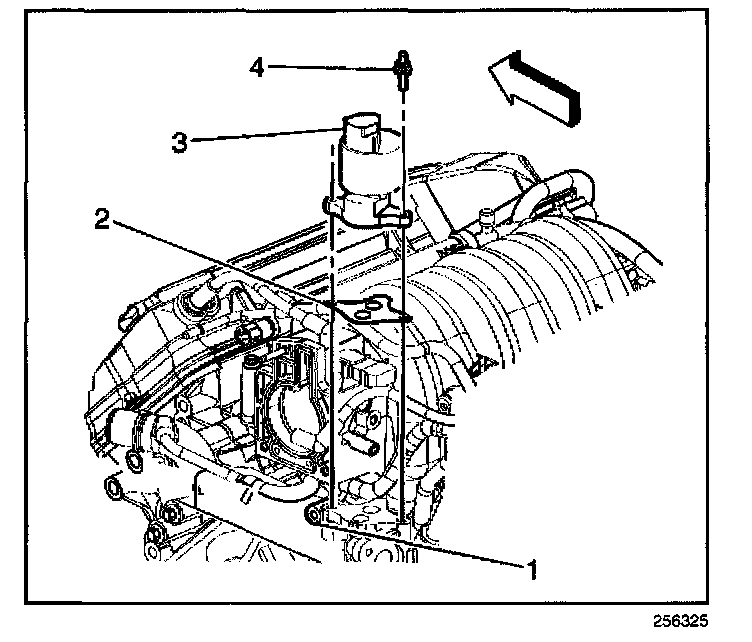 4
3
2
1
256325