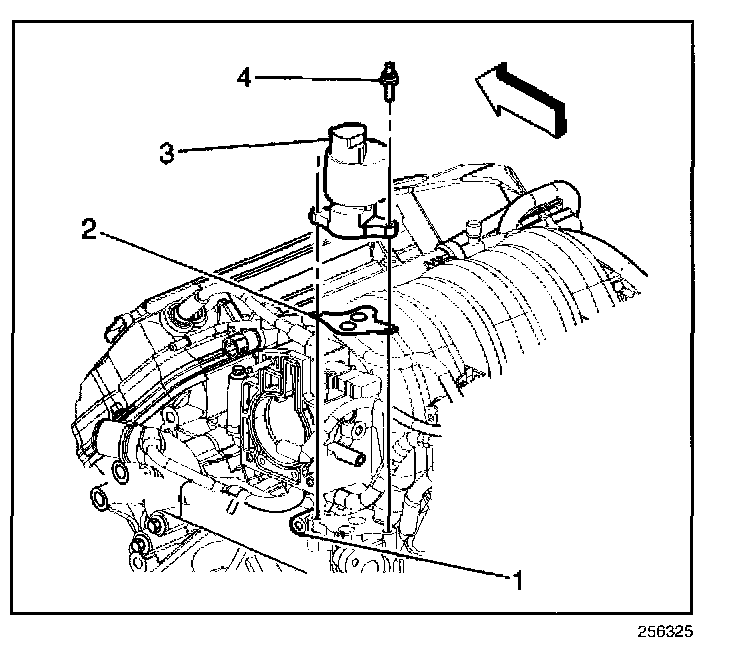 4
3
2
1
256325