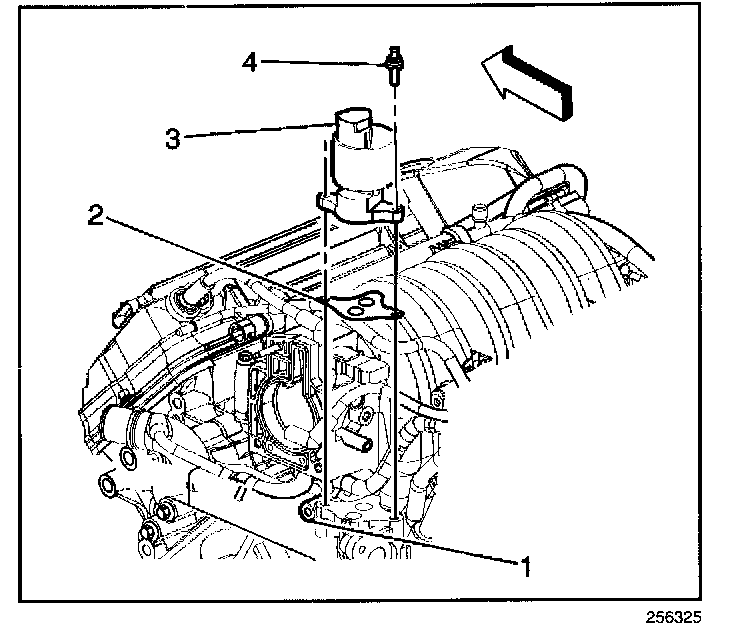 4
3
2
1
256325