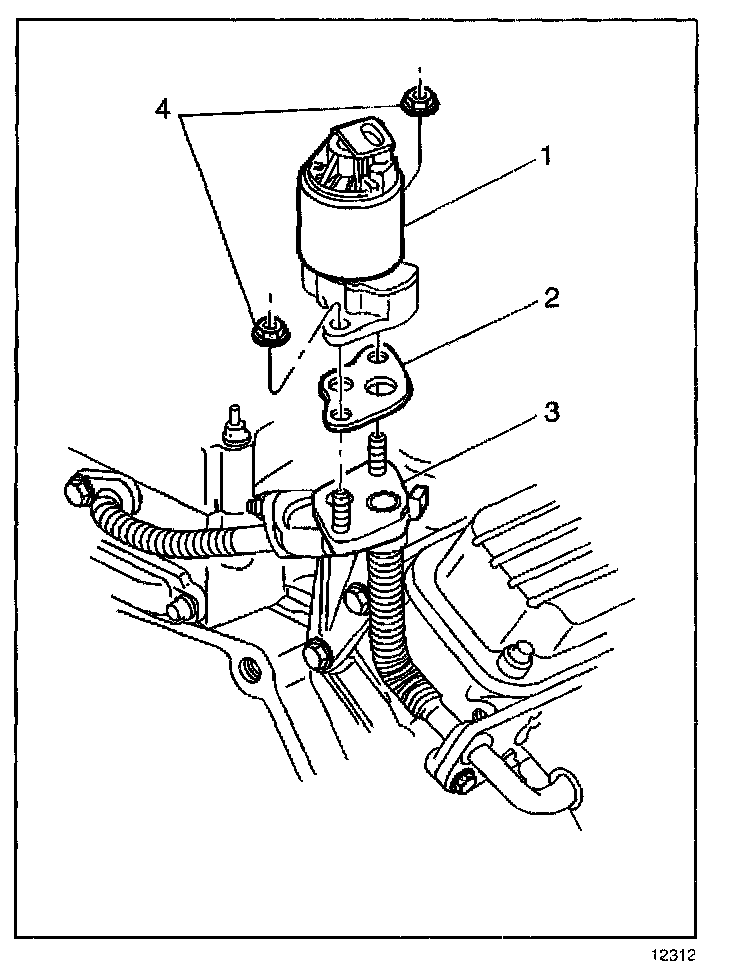 4
1
2
3
12312