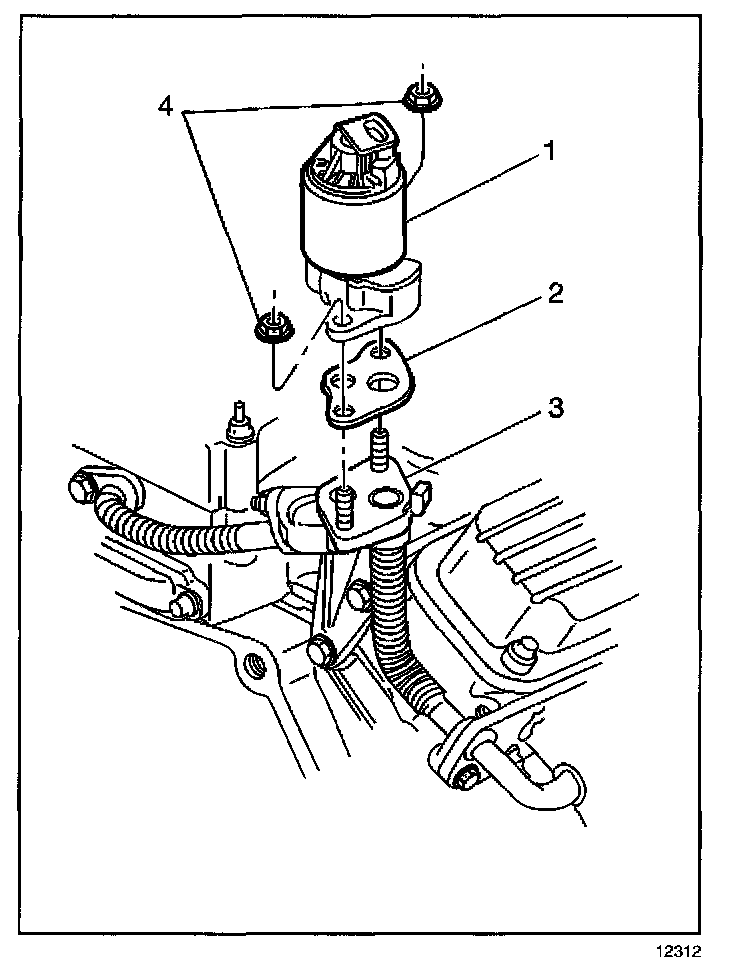 4
1
2
3
12312