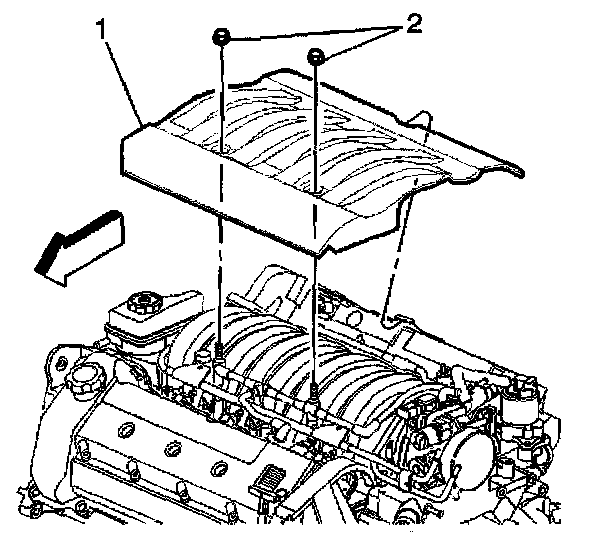 1
2