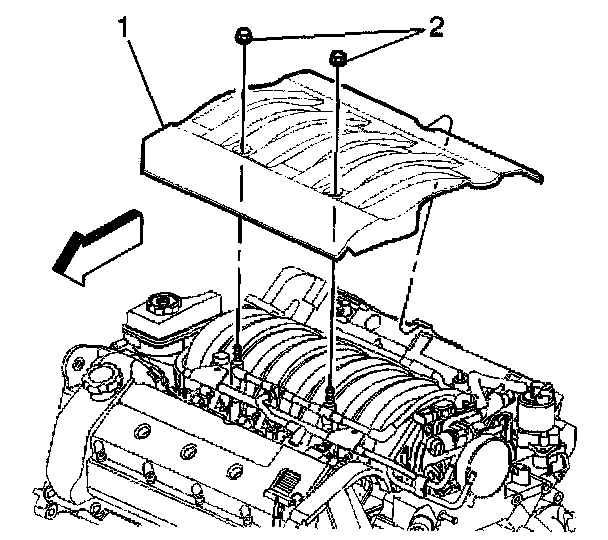 1
2