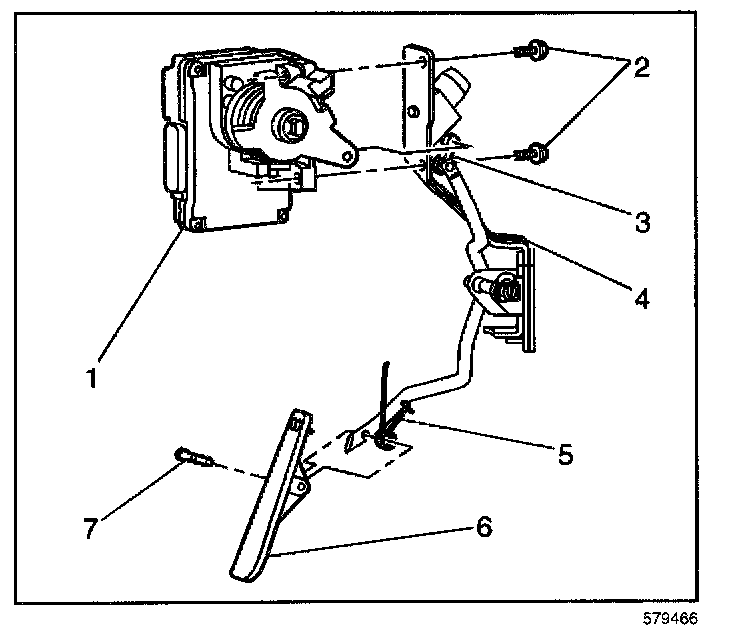 2
3
4
1
5
7
6
579466