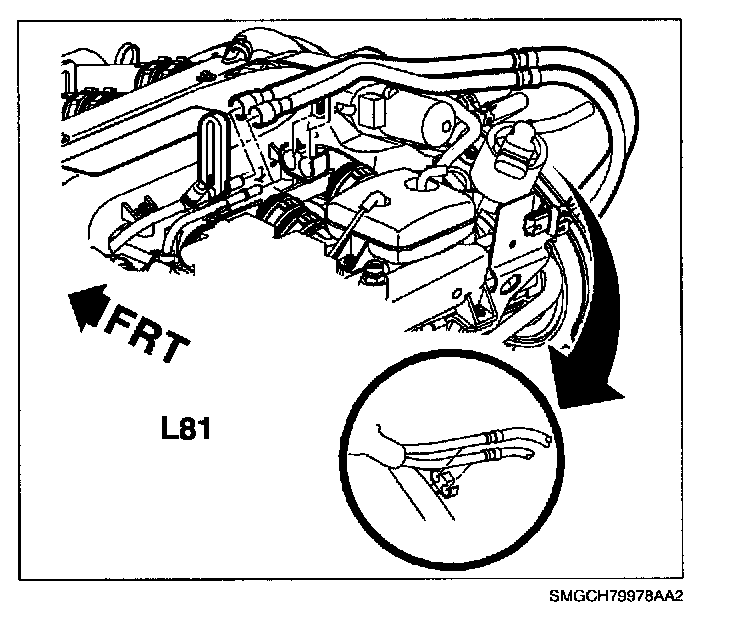 FRT

L81

SMGCH79978AA2