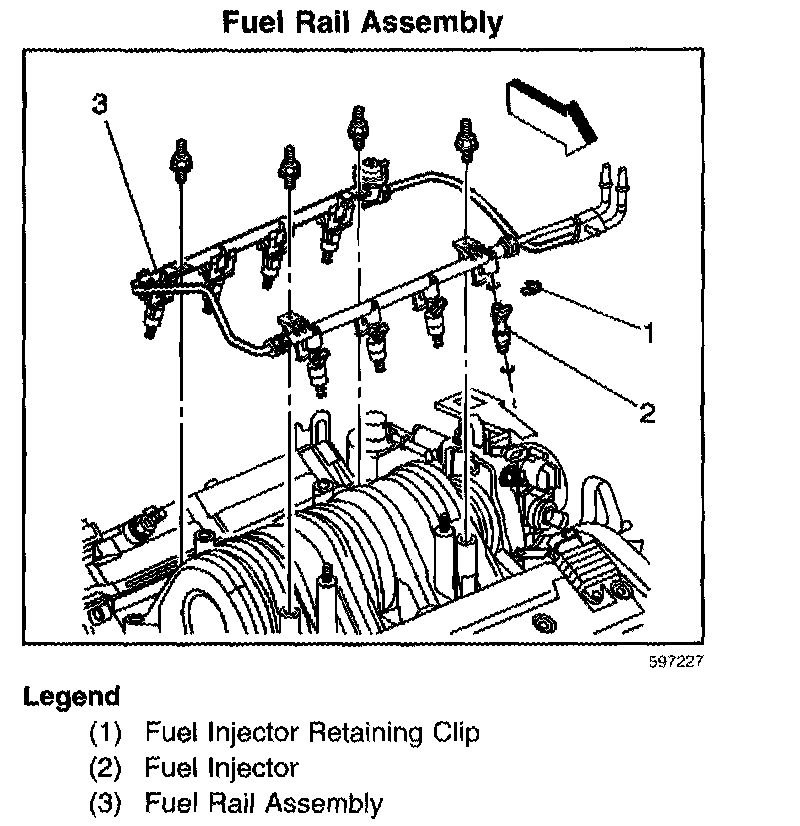 Fuel Rail Assembly

3

1

2

597227

Legend

(1) Fuel Injector Retaining Clip

(2) Fuel Injector

(3) Fuel Rail Assembly