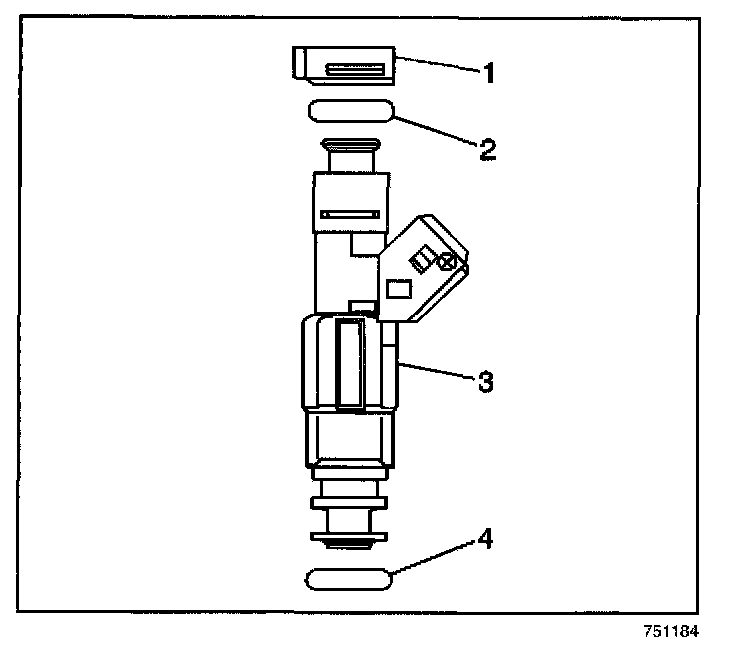 1
2
3
4
751184