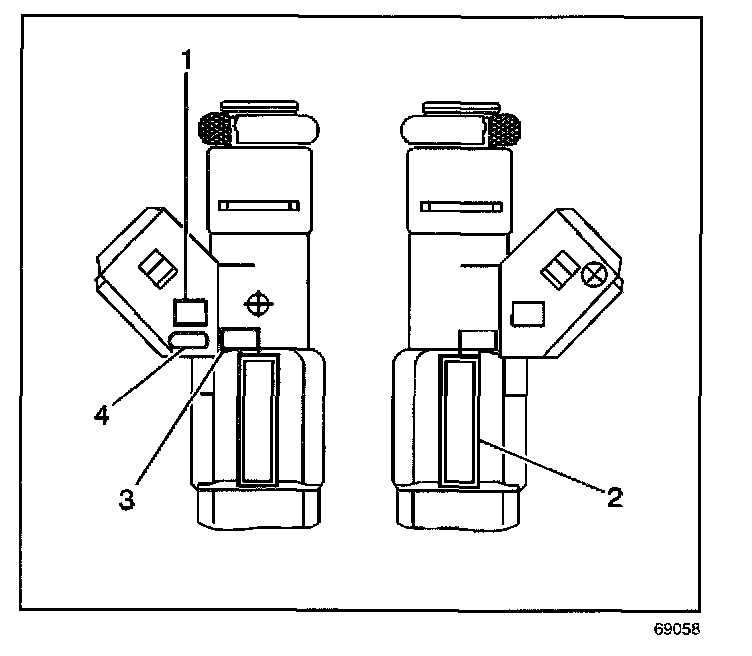 1
4
3
2
69058