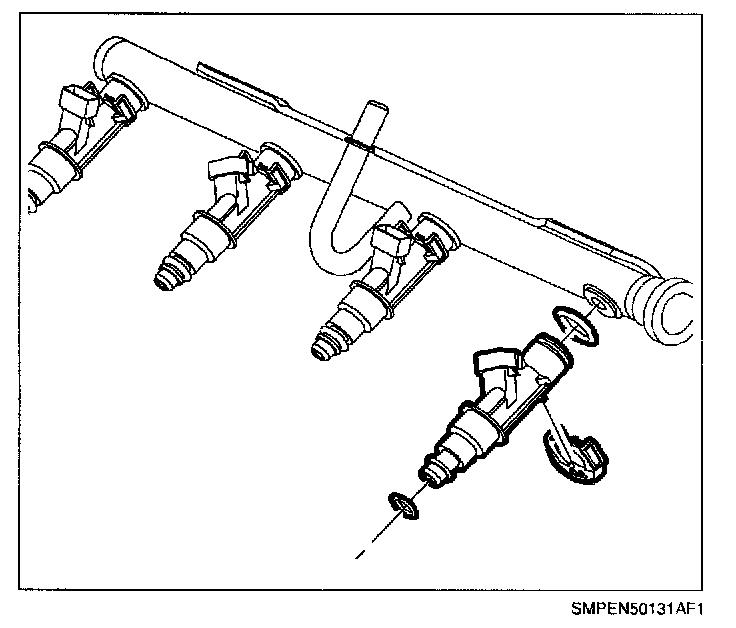 SMPEN50131AF1