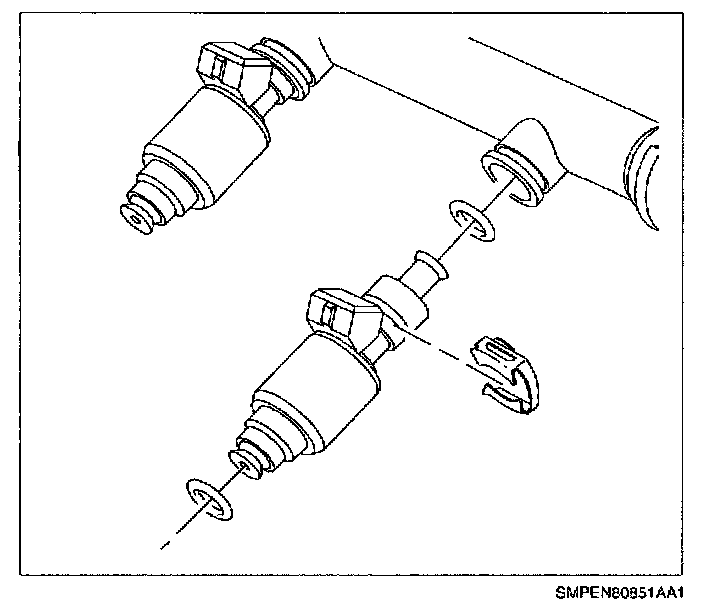 SMPEN80851AA1