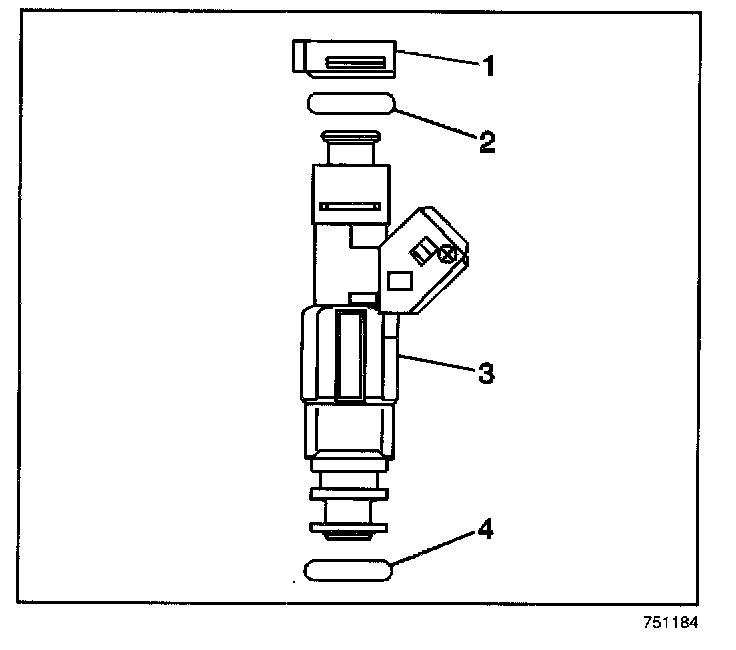 1
2
3
4
751184