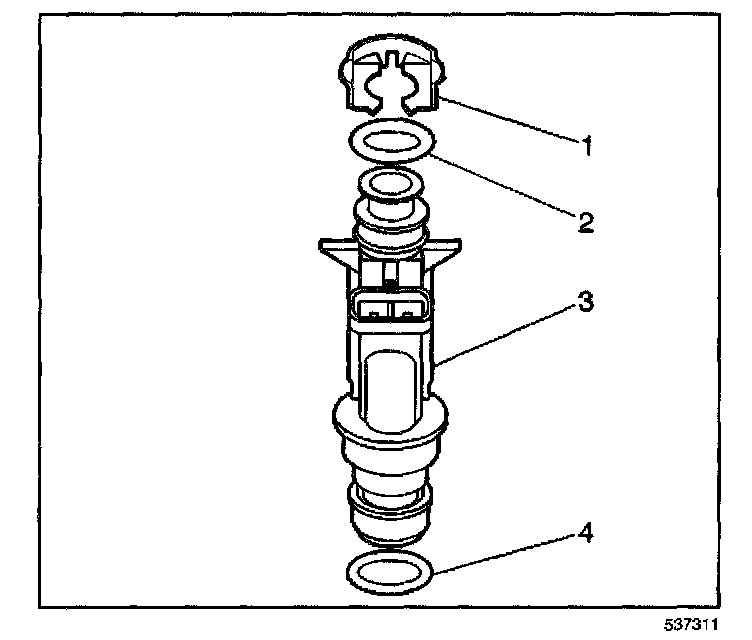 1
2
3
4
537311