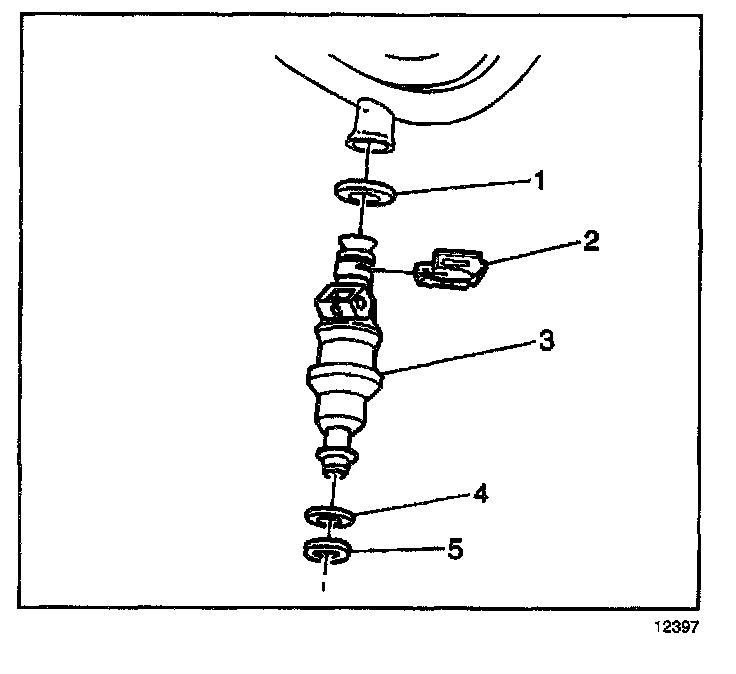 1
2
3
4
5
12397