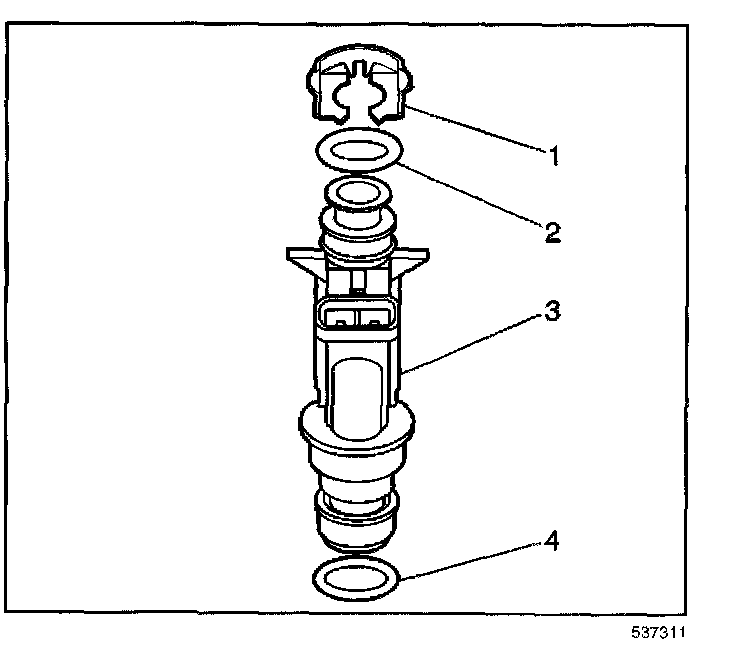 1
2
3
4
537311