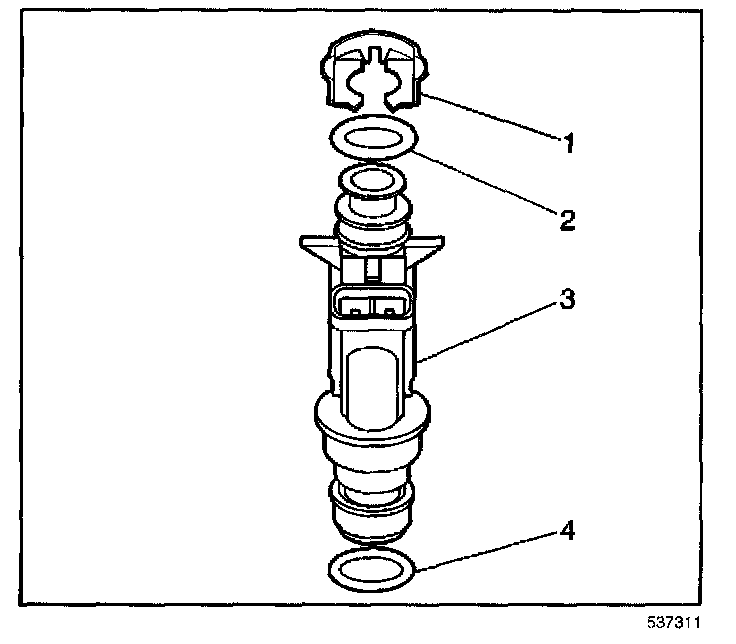 1
2
3
4
537311