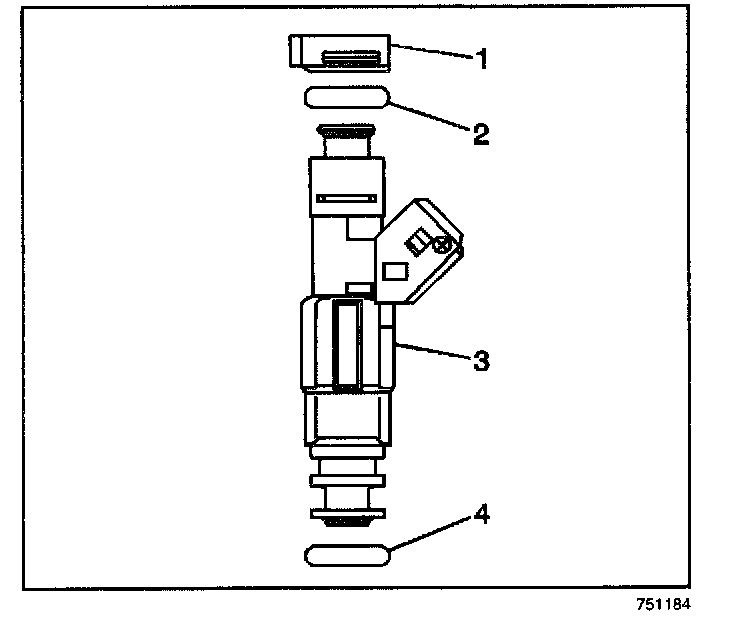 1
2
3
4
751184