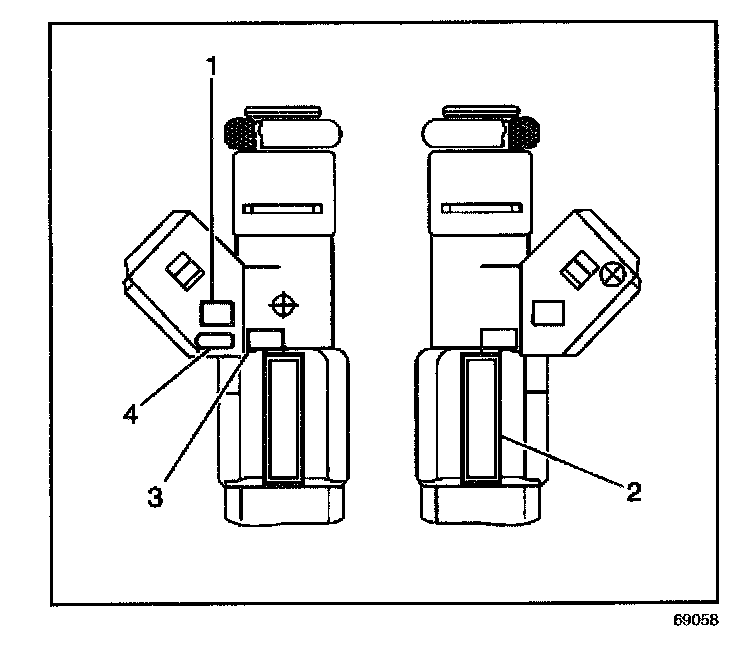 1

4

3

2

69058