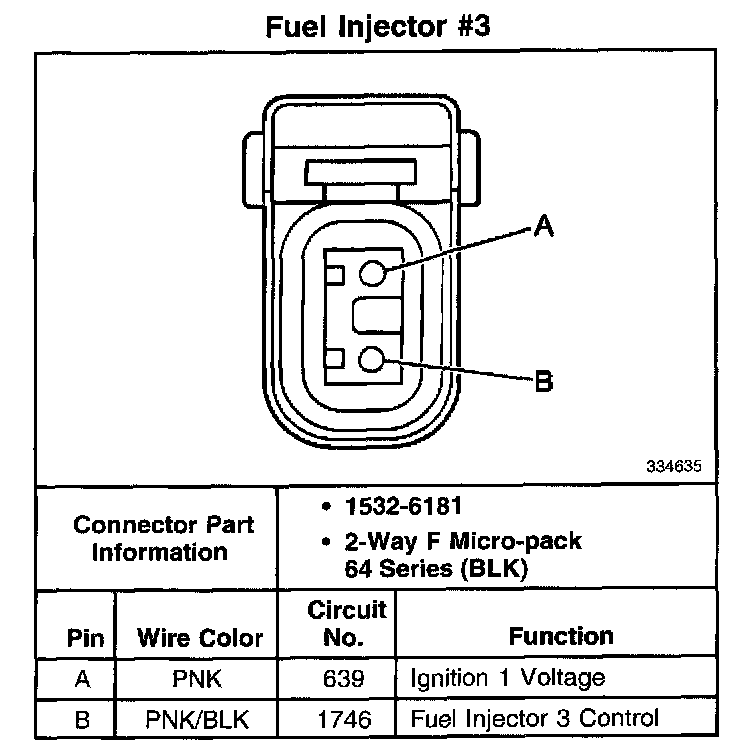 Fuel Injector #3

A

B

334635

Connector Part Information

• 1532-6181
• 2-Way F Micro-pack 64 Series (BLK)

| Pin | Wire Color | Circuit No. | Function |
|---|---|---|---|
| A | PNK | 639 | Ignition 1 Voltage |
| B | PNK/BLK | 1746 | Fuel Injector 3 Control |