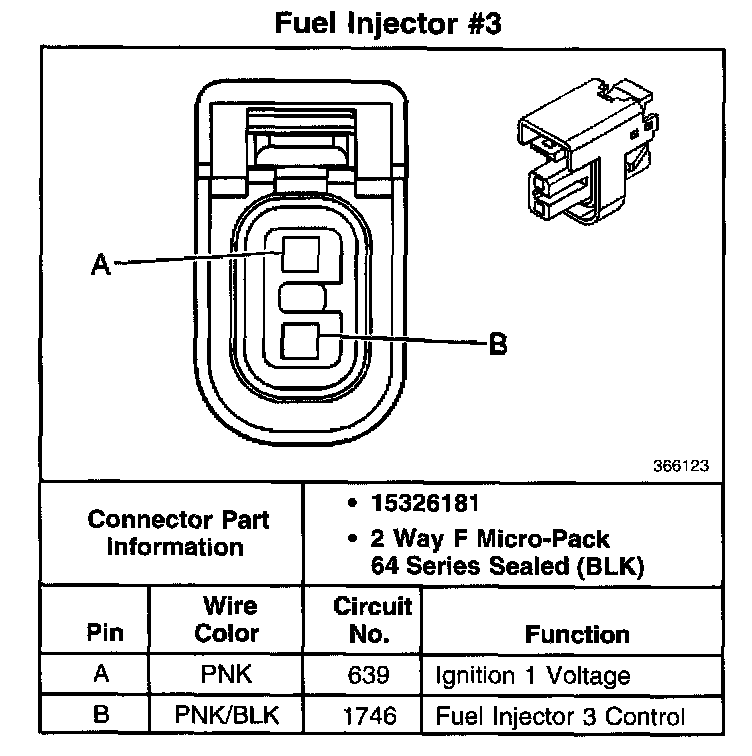 Fuel Injector #3

A

B

366123

Connector Part Information

• 15326181
• 2 Way F Micro-Pack 64 Series Sealed (BLK)

| Pin | Wire Color | Circuit No. | Function |
|---|---|---|---|
| A | PNK | 639 | Ignition 1 Voltage |
| B | PNK/BLK | 1746 | Fuel Injector 3 Control |