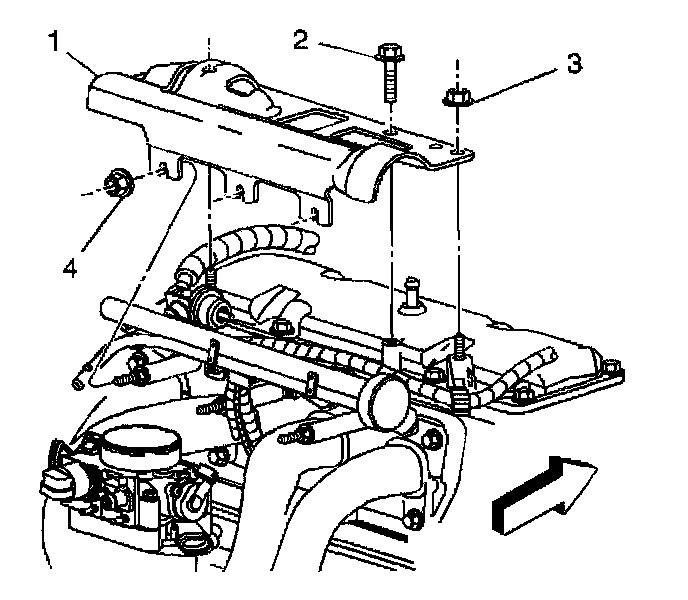 1
2
3
4