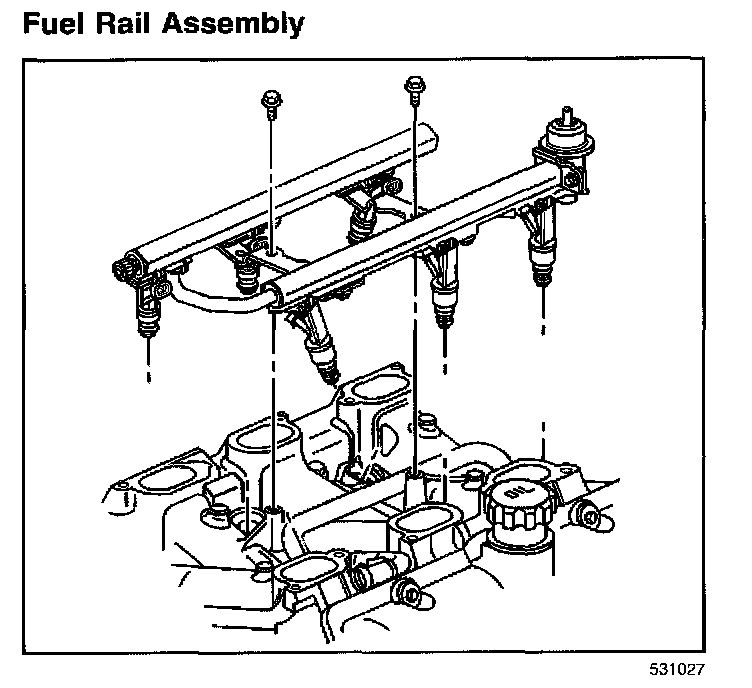 Fuel Rail Assembly

OIL

531027