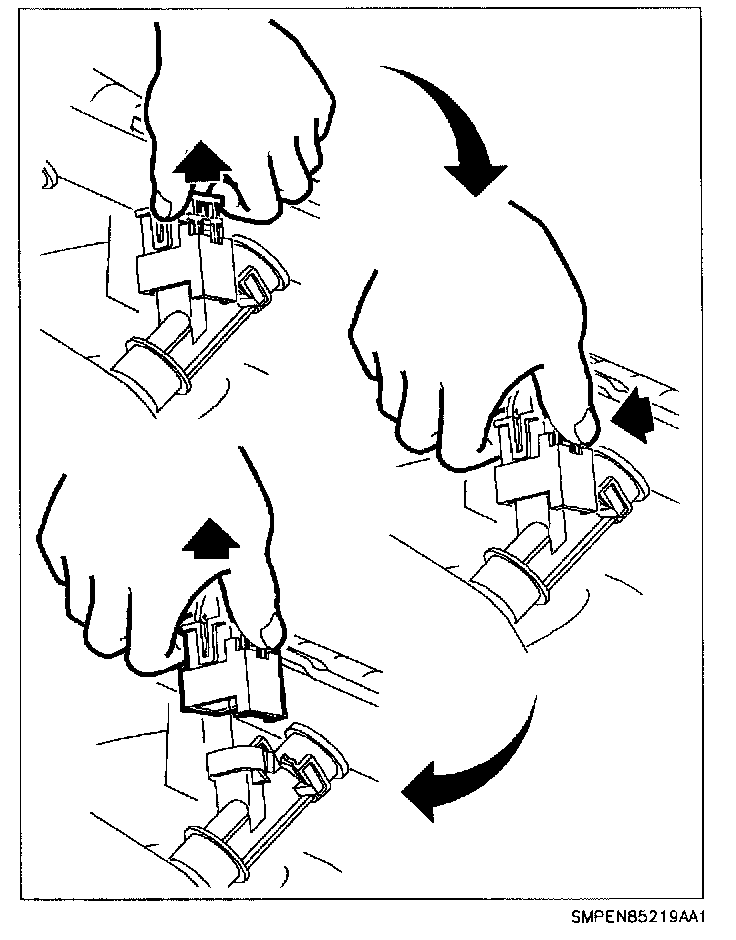 SMPEN85219AA1