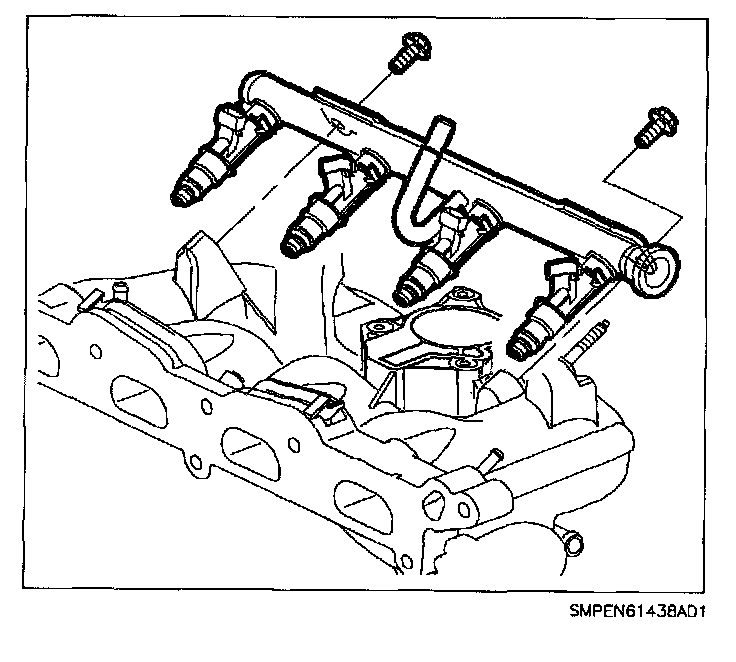 SMPEN61438AD1