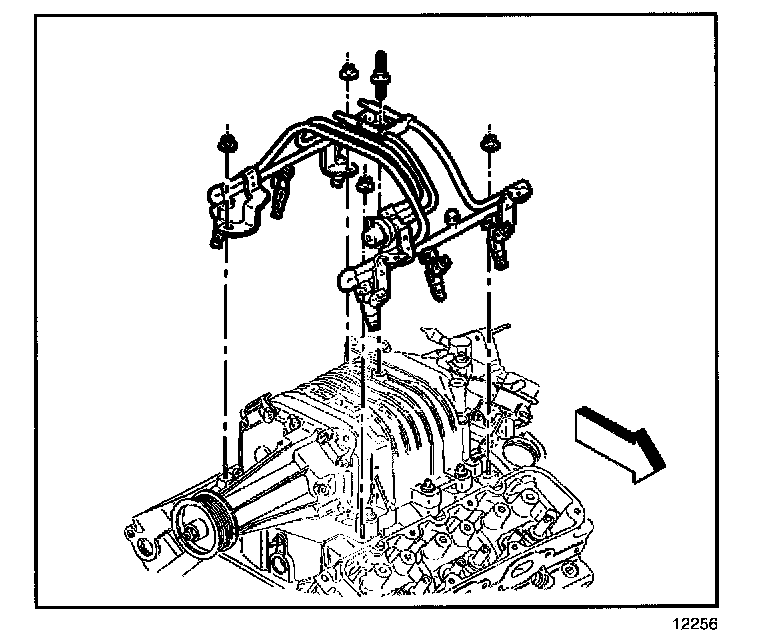 12256