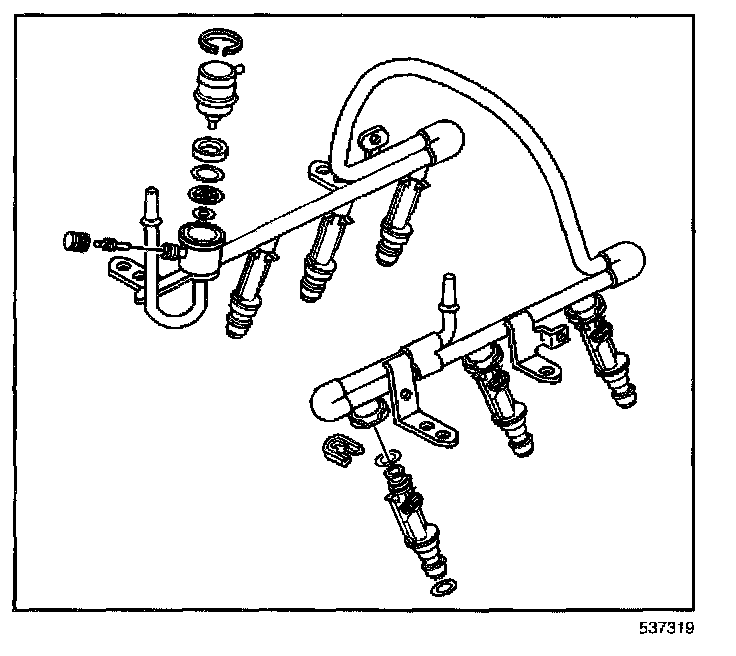 537319