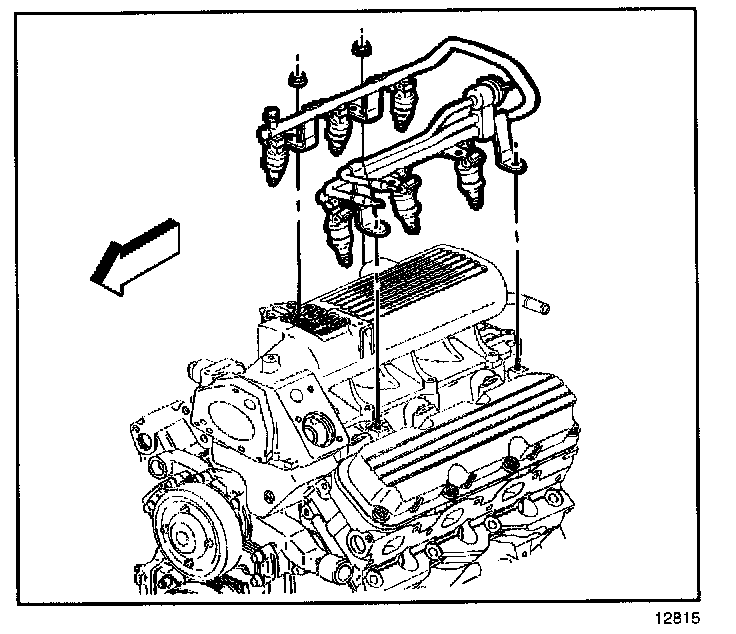 12815